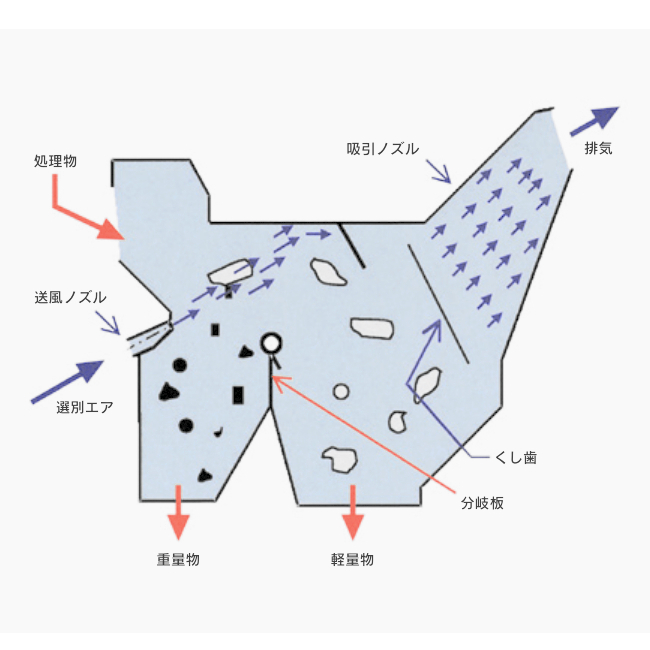 処理物

吸引ノズル

排気

送風ノズル

選別エア

くし歯

分岐板

重量物

軽量物